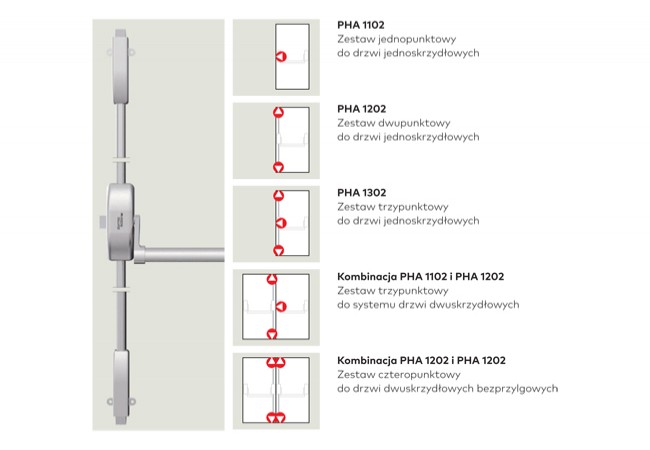 PHA 1102
Zestaw jednopunktowy
do drzwi jednoskrzydłowych

PHA 1202
Zestaw dwupunktowy
do drzwi jednoskrzydłowych

PHA 1302
Zestaw trzypunktowy
do drzwi jednoskrzydłowych

Kombinacja PHA 1102 i PHA 1202
Zestaw trzypunktowy
do systemu drzwi dwuskrzydłowych

Kombinacja PHA 1202 i PHA 1202
Zestaw czteropunktowy
do drzwi dwuskrzydłowych bezprzylgowych